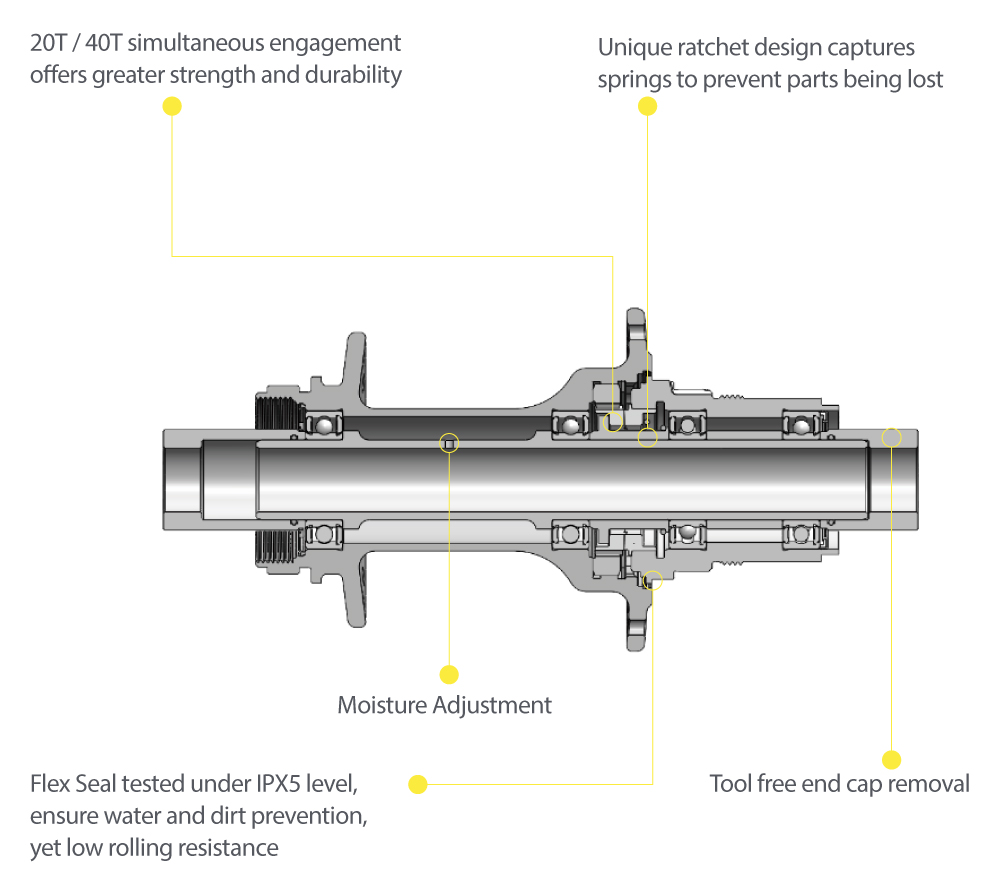 20T / 40T simultaneous engagement offers greater strength and durability

Unique ratchet design captures springs to prevent parts being lost

Moisture Adjustment

Flex Seal tested under IPX5 level, ensure water and dirt prevention, yet low rolling resistance

Tool free end cap removal