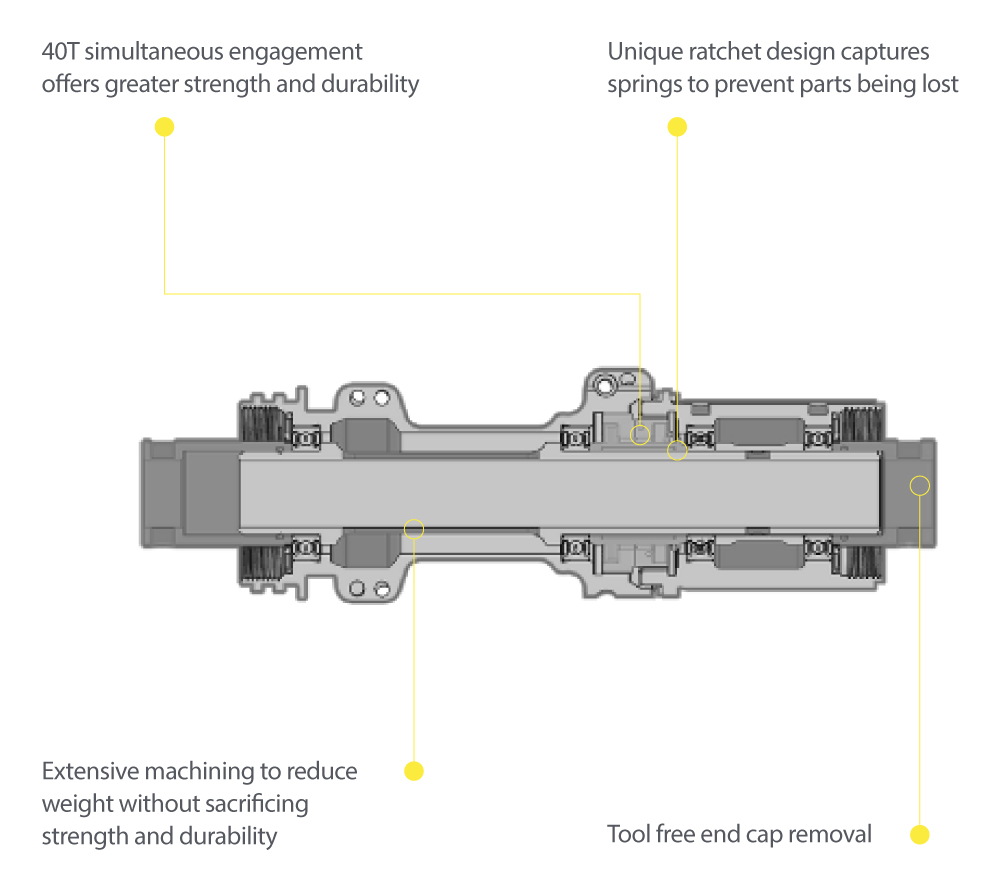 40T simultaneous engagement offers greater strength and durability

Unique ratchet design captures springs to prevent parts being lost

Extensive machining to reduce weight without sacrificing strength and durability

Tool free end cap removal