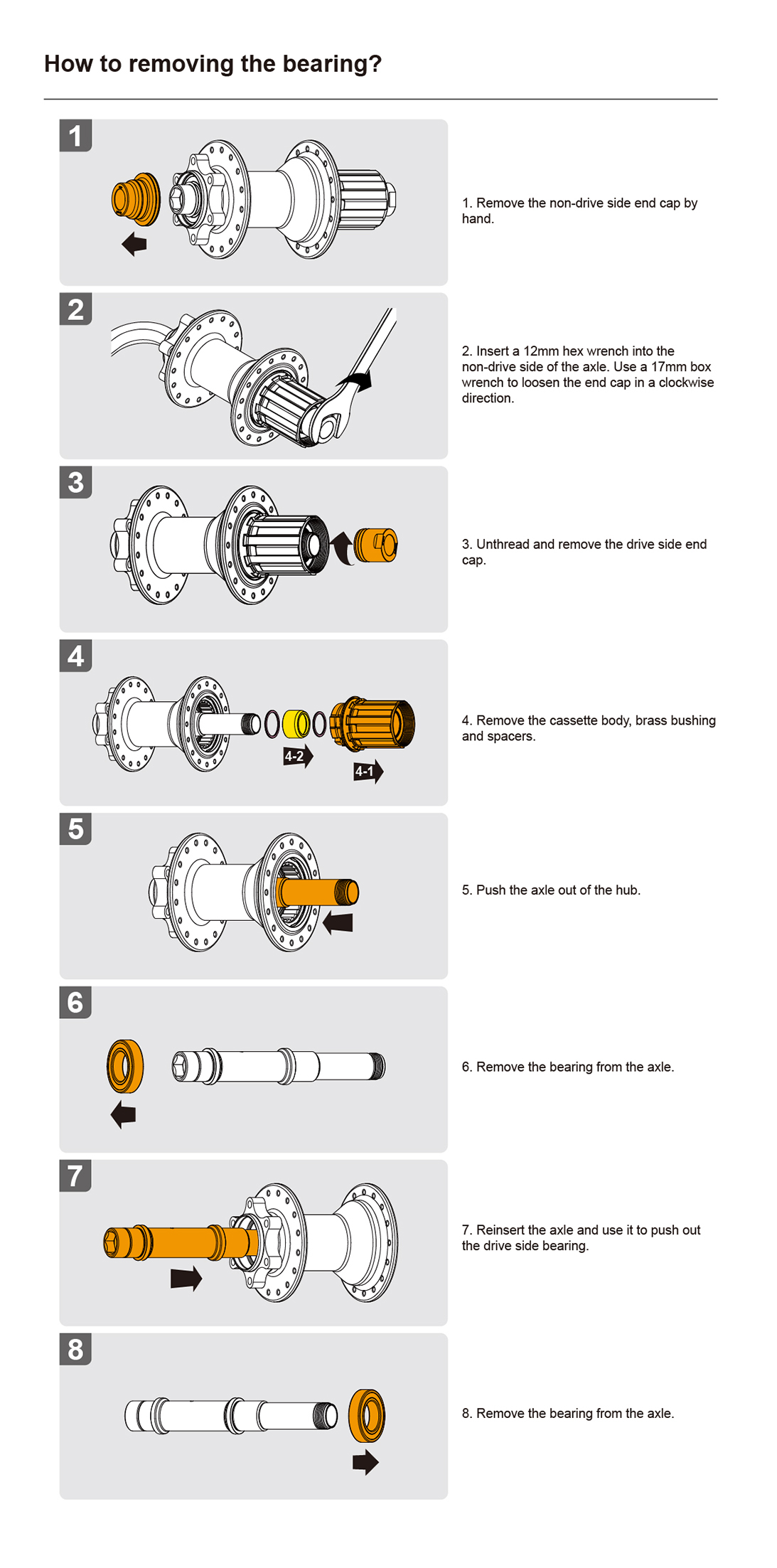 How to removing the bearing?

1

1. Remove the non-drive side end cap by hand.

2

2. Insert a 12mm hex wrench into the non-drive side of the axle. Use a 17mm box wrench to loosen the end cap in a clockwise direction.

3

3. Unthread and remove the drive side end cap.

4

4-2

4-1

4. Remove the cassette body, brass bushing and spacers.

5

5. Push the axle out of the hub.

6

6. Remove the bearing from the axle.

7

7. Reinsert the axle and use it to push out the drive side bearing.

8

8. Remove the bearing from the axle.